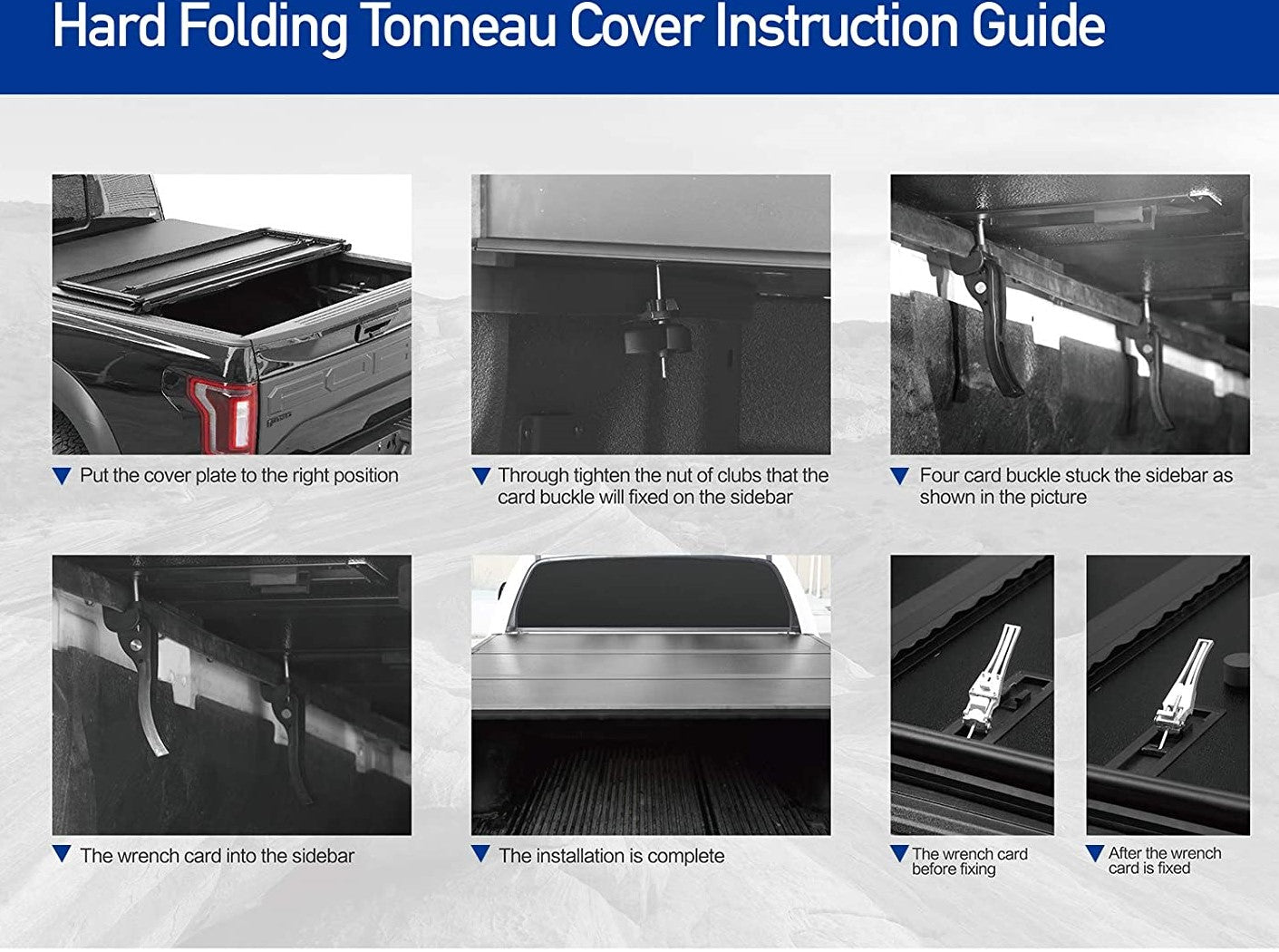 Hard Folding Tonneau Cover Instruction Guide

Put the cover plate to the right position

Through tighten the nut of clubs that the card buckle will fixed on the sidebar

Four card buckle stuck the sidebar as shown in the picture

The wrench card into the sidebar

The installation is complete

The wrench card before fixing

After the wrench card is fixed