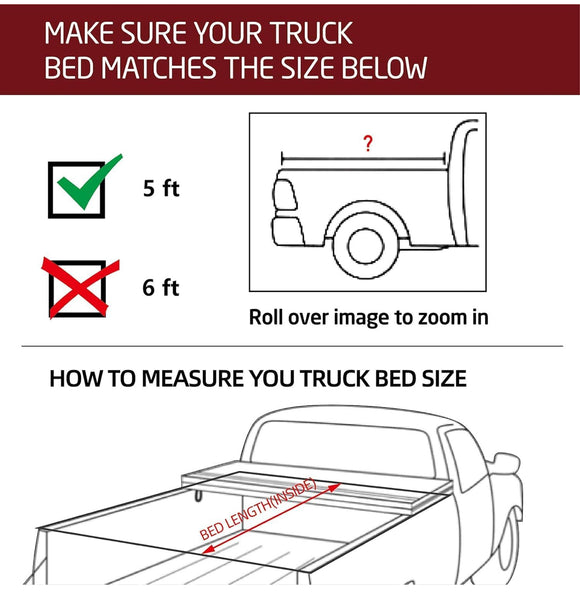 MAKE SURE YOUR TRUCK BED MATCHES THE SIZE BELOW

5 ft

6 ft

?

Roll over image to zoom in

HOW TO MEASURE YOU TRUCK BED SIZE

BED LENGTH(INSIDE)