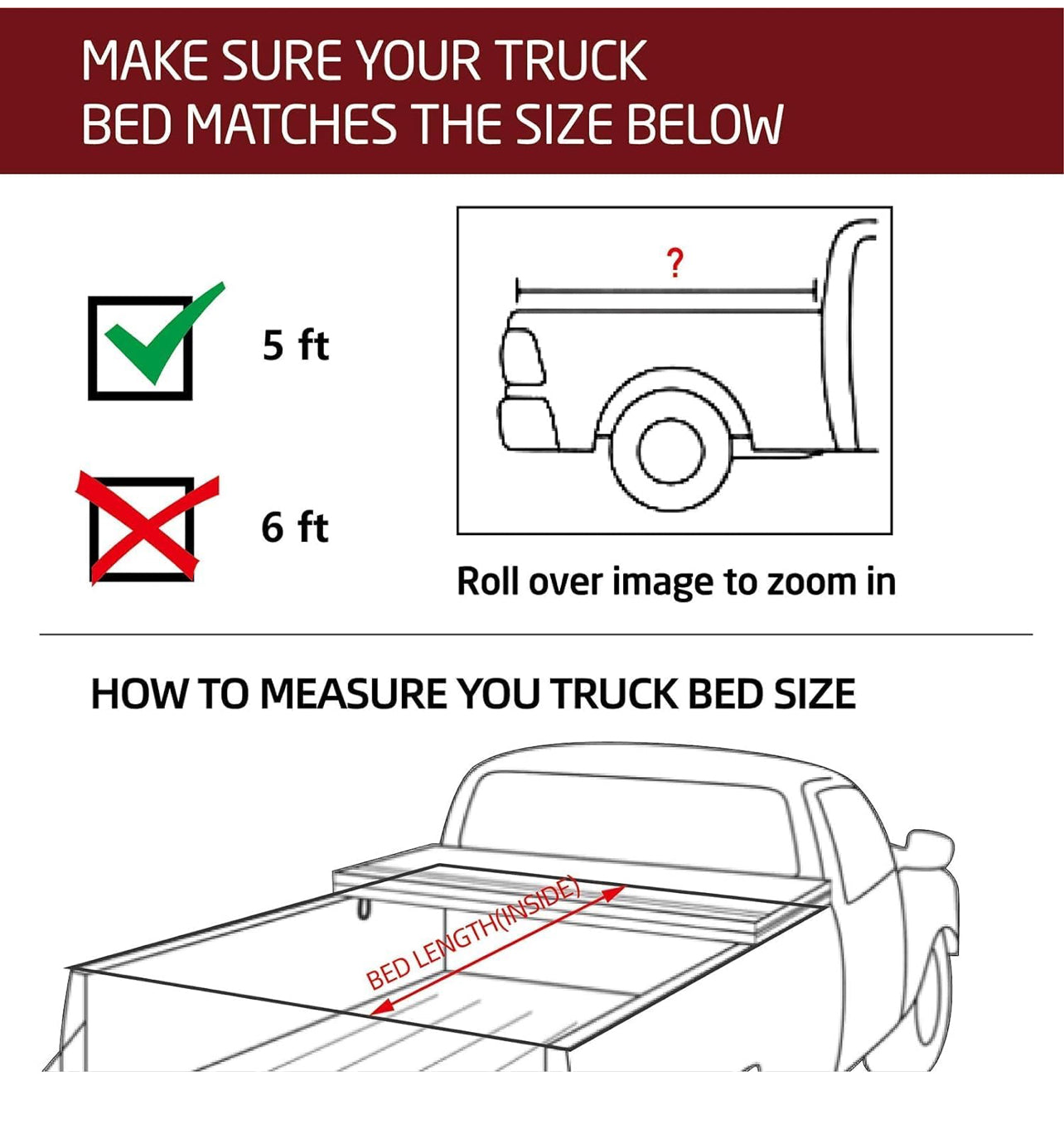 MAKE SURE YOUR TRUCK BED MATCHES THE SIZE BELOW

5 ft

6 ft

?

Roll over image to zoom in

HOW TO MEASURE YOU TRUCK BED SIZE

BED LENGTH(INSIDE)