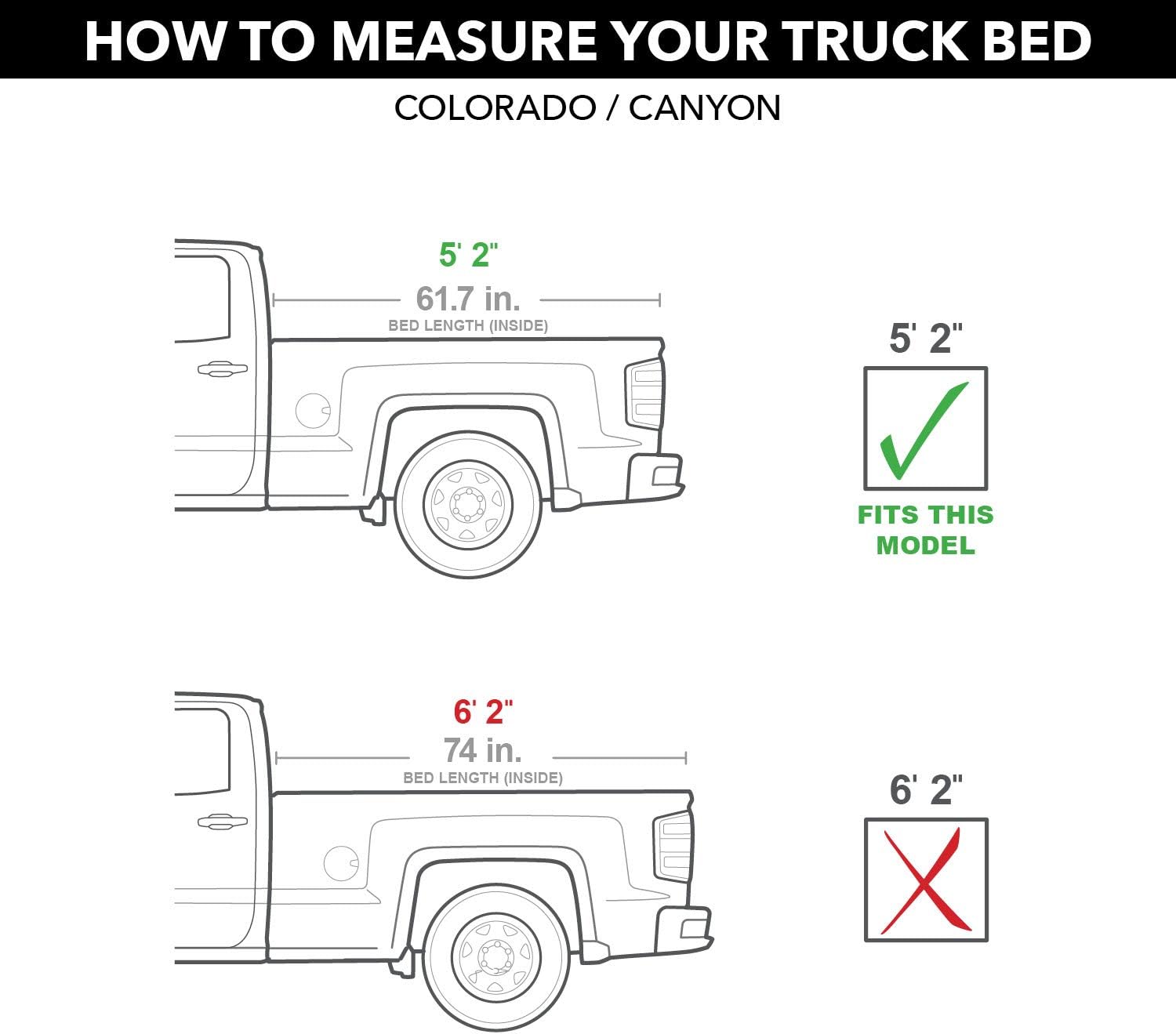 HOW TO MEASURE YOUR TRUCK BED

COLORADO / CANYON

5' 2"
61.7 in.
BED LENGTH (INSIDE)

5' 2"

FITS THIS MODEL

6' 2"
74 in.
BED LENGTH (INSIDE)

6' 2"