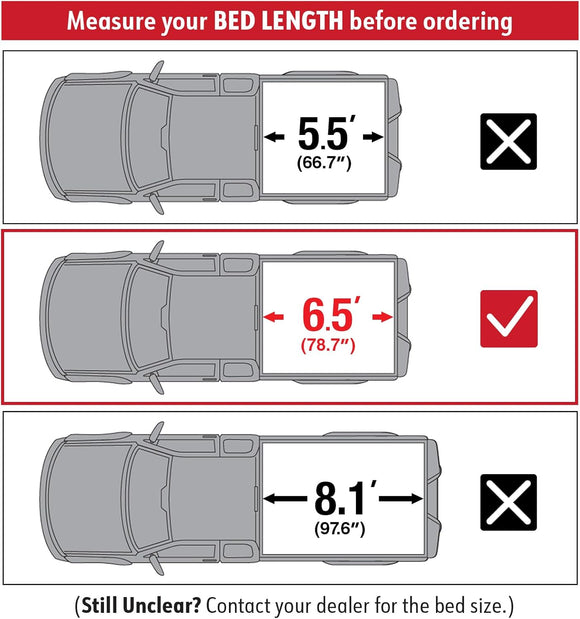 Measure your BED LENGTH before ordering

5.5′
(66.7″)

6.5′
(78.7″)

8.1′
(97.6″)

(Still Unclear? Contact your dealer for the bed size.)