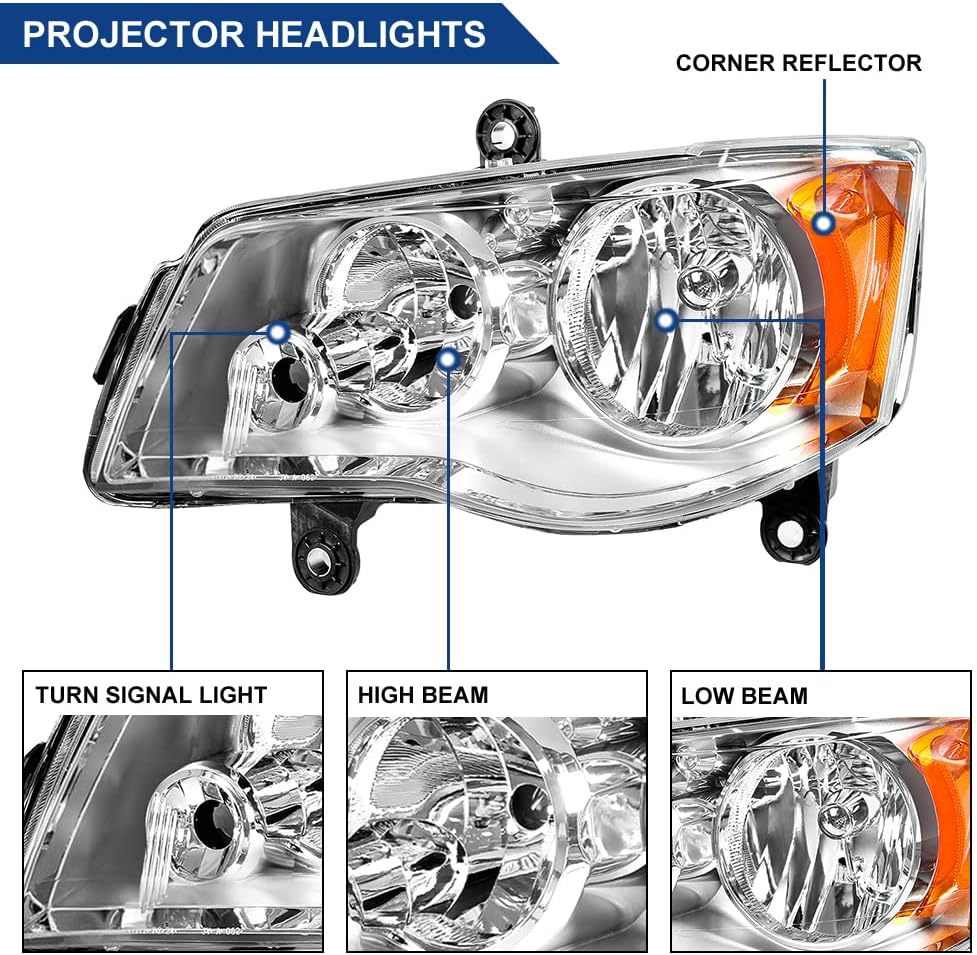 PROJECTOR HEADLIGHTS

CORNER REFLECTOR

TURN SIGNAL LIGHT

HIGH BEAM

LOW BEAM