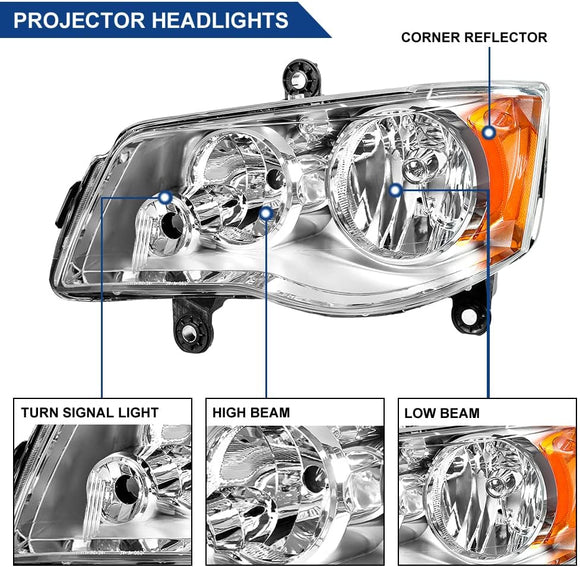 PROJECTOR HEADLIGHTS

CORNER REFLECTOR

TURN SIGNAL LIGHT

HIGH BEAM

LOW BEAM