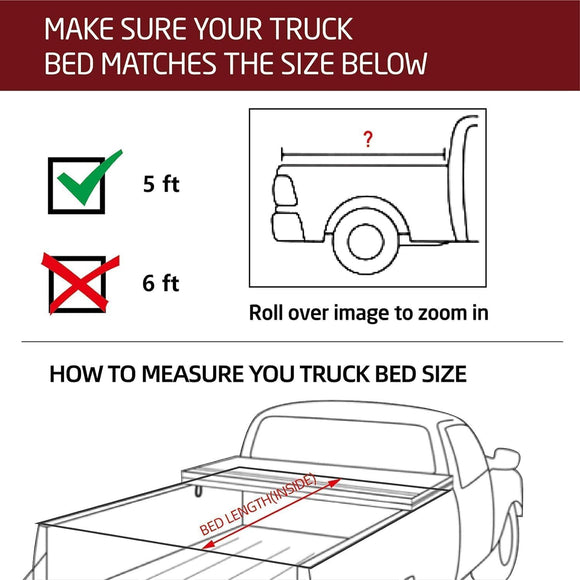 MAKE SURE YOUR TRUCK BED MATCHES THE SIZE BELOW

5 ft

6 ft

?

Roll over image to zoom in

HOW TO MEASURE YOU TRUCK BED SIZE

BED LENGTH(INSIDE)